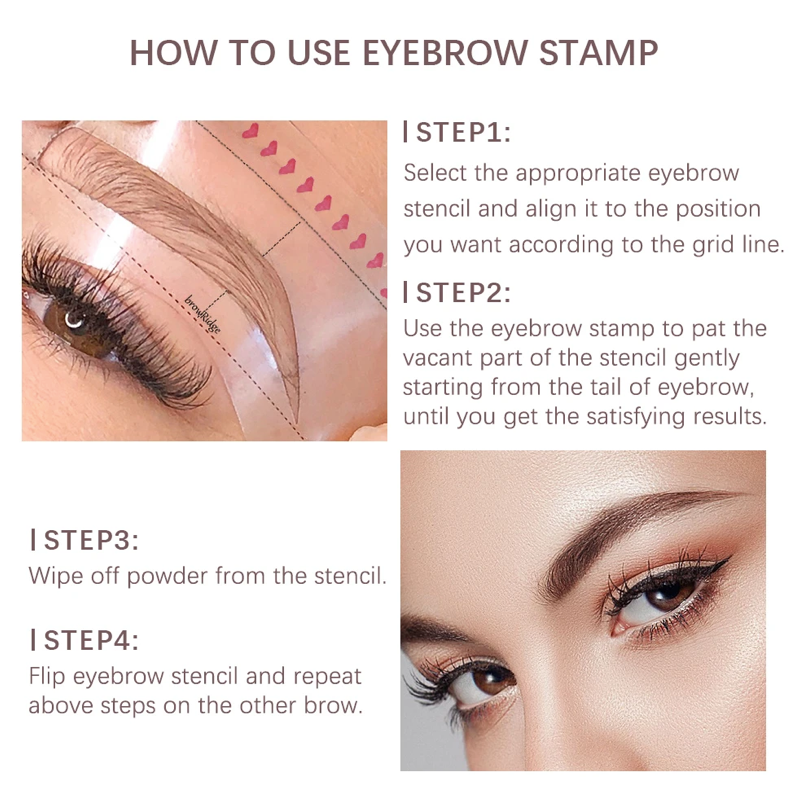 HOW TO USE EYEBROW STAMP

browRidge

| STEP1:
Select the appropriate eyebrow stencil and align it to the position you want according to the grid line.

| STEP2:
Use the eyebrow stamp to pat the vacant part of the stencil gently starting from the tail of eyebrow, until you get the satisfying results.

| STEP3:
Wipe off powder from the stencil.

| STEP4:
Flip eyebrow stencil and repeat above steps on the other brow.