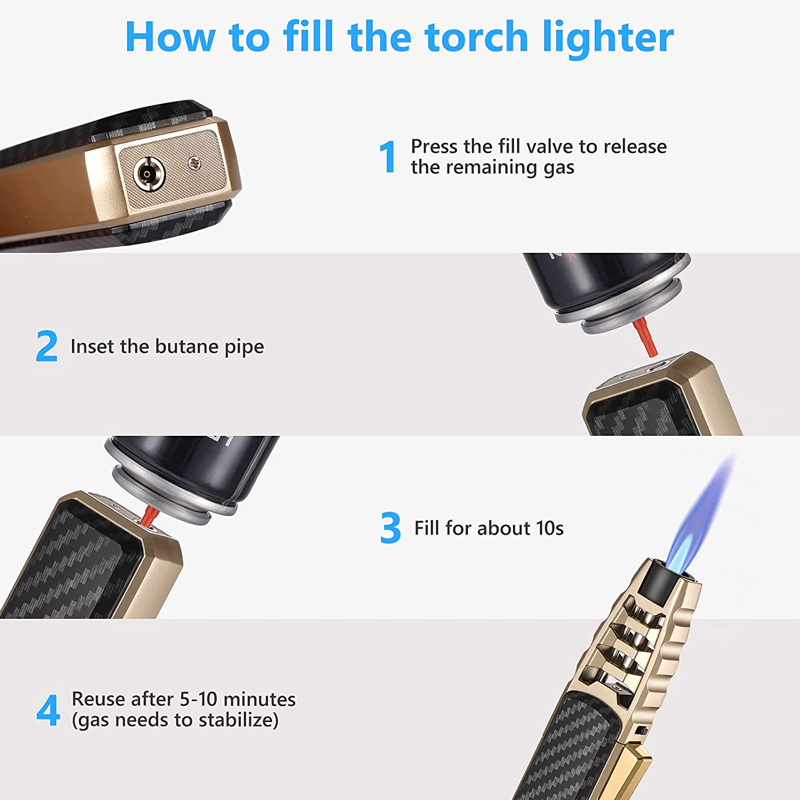 How to fill the torch lighter

1 Press the fill valve to release the remaining gas

2 Inset the butane pipe

3 Fill for about 10s

4 Reuse after 5-10 minutes (gas needs to stabilize)